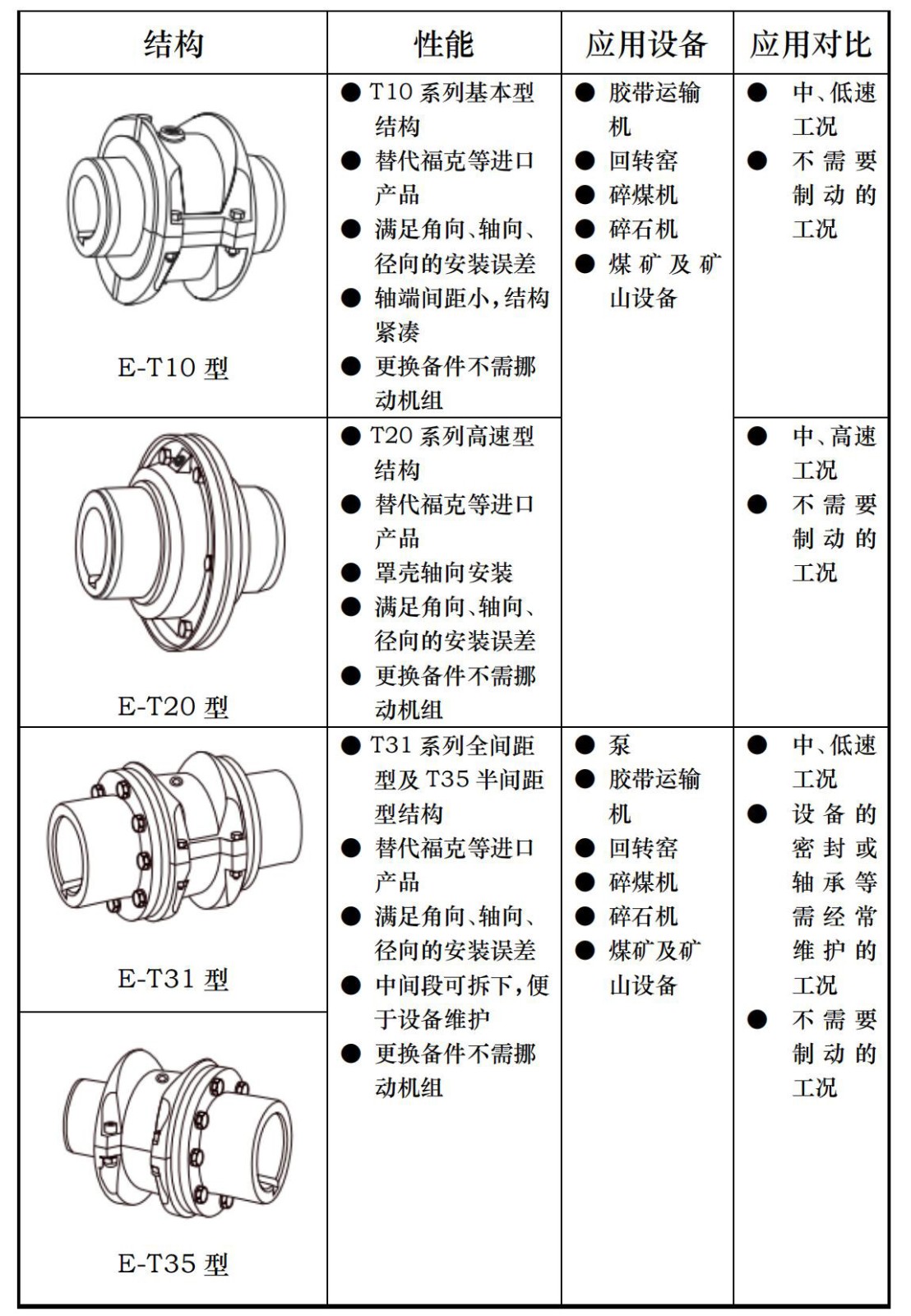 | 结构 | 性能 | 应用设备 | 应用对比 |
|---|---|---|---|
| E-T10 型 | ● T10 系列基本型结构 ● 替代福克等进口产品 ● 满足角向、轴向、径向的安装误差 ● 轴端间距小，结构紧凑 ● 更换备件不需挪动机组 | ● 胶带运输机 ● 回转窑 ● 碎煤机 ● 碎石机 ● 煤矿及矿山设备 | ● 中、低速工况 ● 不需要制动的工况 |
| E-T20 型 | ● T20 系列高速型结构 ● 替代福克等进口产品 ● 罩壳轴向安装 ● 满足角向、轴向、径向的安装误差 ● 更换备件不需挪动机组 | | ● 中、高速工况 ● 不需要制动的工况 |
| E-T31 型 E-T35 型 | ● T31 系列全间距型及 T35 半间距型结构 ● 替代福克等进口产品 ● 满足角向、轴向、径向的安装误差 ● 中间段可拆下，便于设备维护 ● 更换备件不需挪动机组 | ● 泵 ● 胶带运输机 ● 回转窑 ● 碎煤机 ● 碎石机 ● 煤矿及矿山设备 | ● 中、低速工况 ● 设备的密封或轴承等需经常维护的工况 ● 不需要制动的工况 |